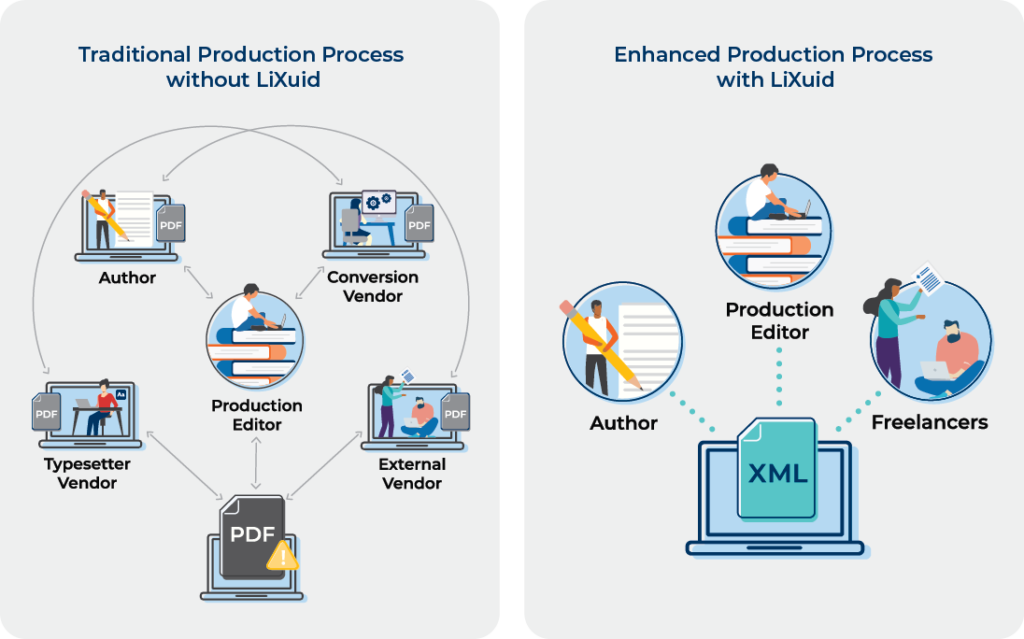 Traditional Production Process without LiXuid

PDF
Author

PDF
Conversion Vendor

Production Editor

PDF
Typesetter Vendor

PDF
External Vendor

PDF

Enhanced Production Process with LiXuid

Production Editor

Author

Freelancers

XML