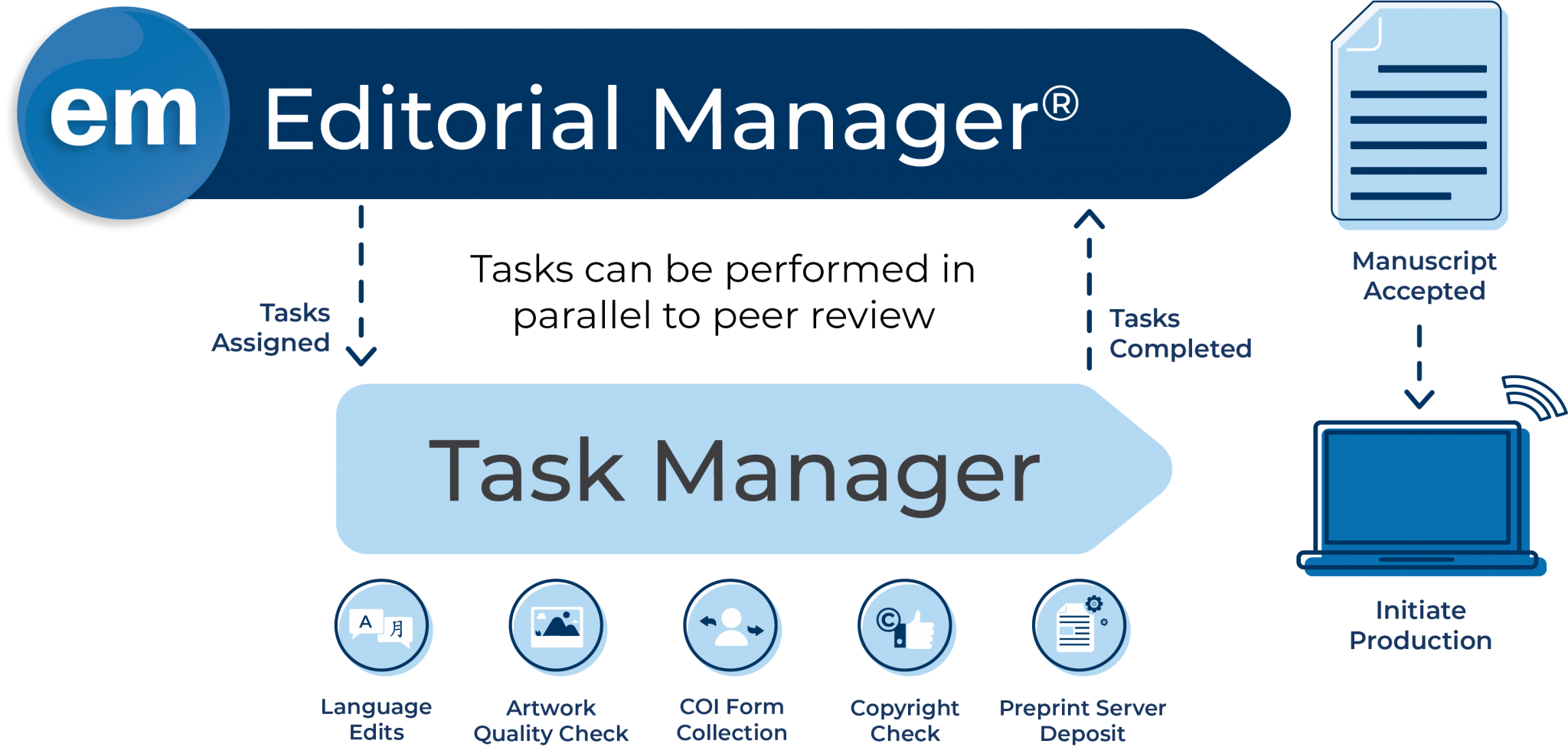 em Editorial Manager®

Manuscript Accepted

Tasks Assigned

Tasks can be performed in parallel to peer review

Tasks Completed

Task Manager

Initiate Production

A 月

Language Edits

Artwork Quality Check

COI Form Collection

Copyright Check

Preprint Server Deposit