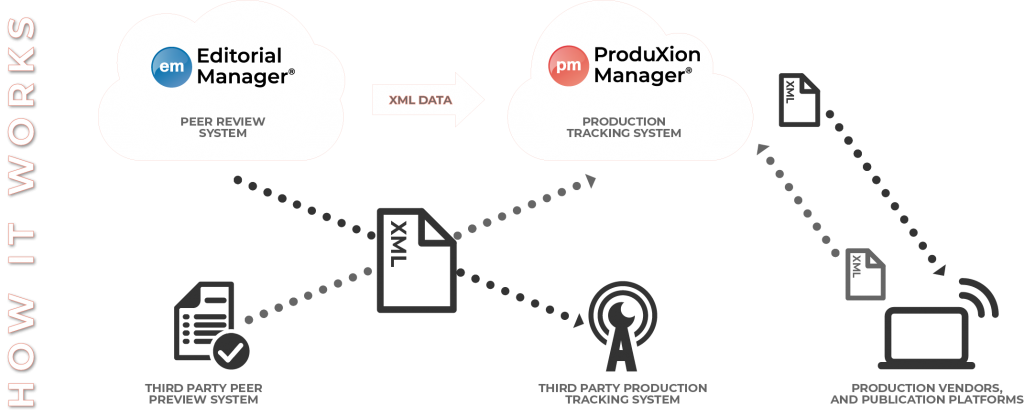 HOW IT WORKS

em Editorial Manager®

PEER REVIEW SYSTEM

XML DATA

pm ProduXion Manager®

PRODUCTION TRACKING SYSTEM

XML

XML

XML

THIRD PARTY PEER PREVIEW SYSTEM

THIRD PARTY PRODUCTION TRACKING SYSTEM

PRODUCTION VENDORS, AND PUBLICATION PLATFORMS