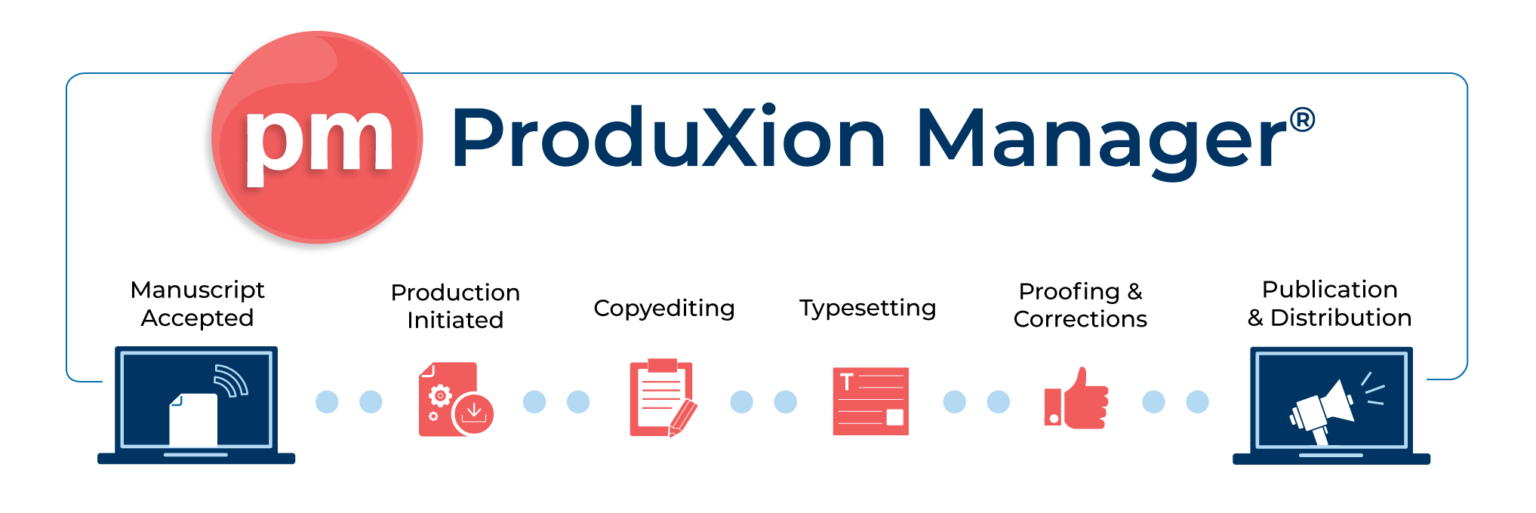 pm ProduXion Manager®

Manuscript Accepted

Production Initiated

Copyediting

Typesetting

Proofing & Corrections

Publication & Distribution

T