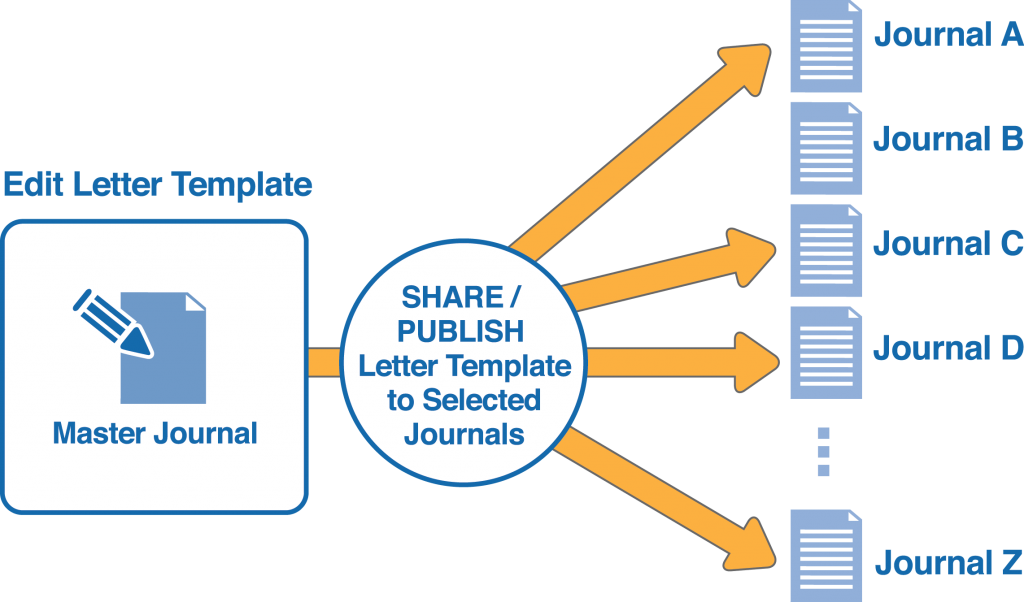 Edit Letter Template

Master Journal

SHARE / PUBLISH Letter Template to Selected Journals

Journal A

Journal B

Journal C

Journal D

Journal Z