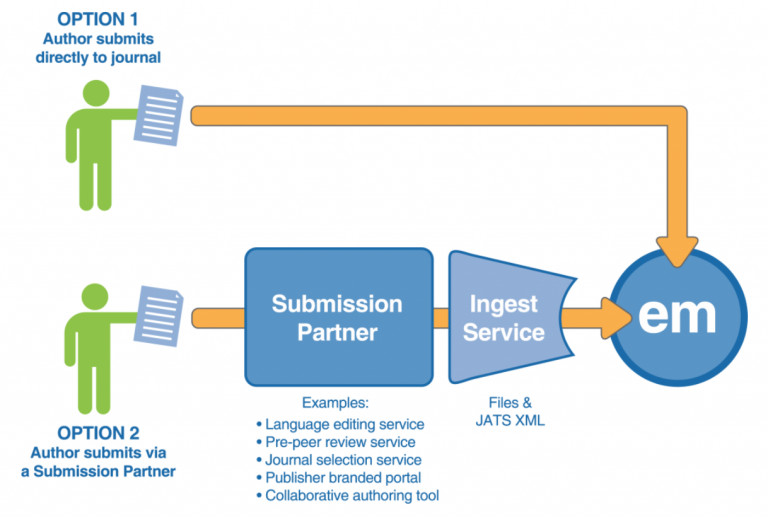 OPTION 1
Author submits directly to journal

Submission Partner

Ingest Service

em

Examples:
• Language editing service
• Pre-peer review service
• Journal selection service
• Publisher branded portal
• Collaborative authoring tool

Files & JATS XML

OPTION 2
Author submits via a Submission Partner