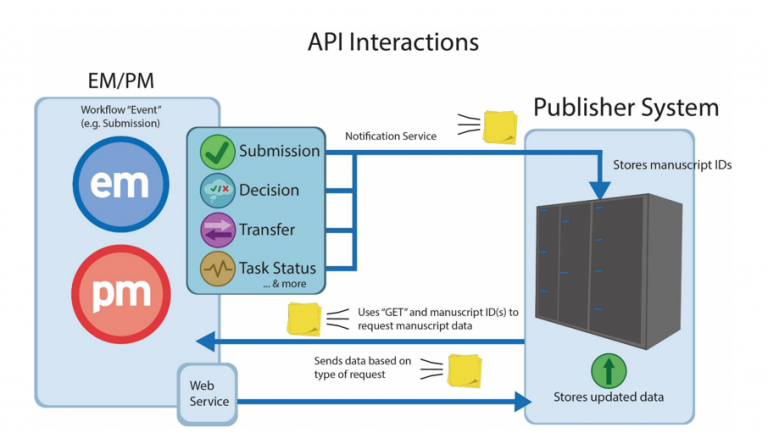 API Interactions

EM/PM

Workflow "Event" (e.g. Submission)

em

pm

Submission
Decision
Transfer
Task Status
... & more

Notification Service

Publisher System

Stores manuscript IDs

Uses "GET" and manuscript ID(s) to request manuscript data

Sends data based on type of request

Web Service

Stores updated data