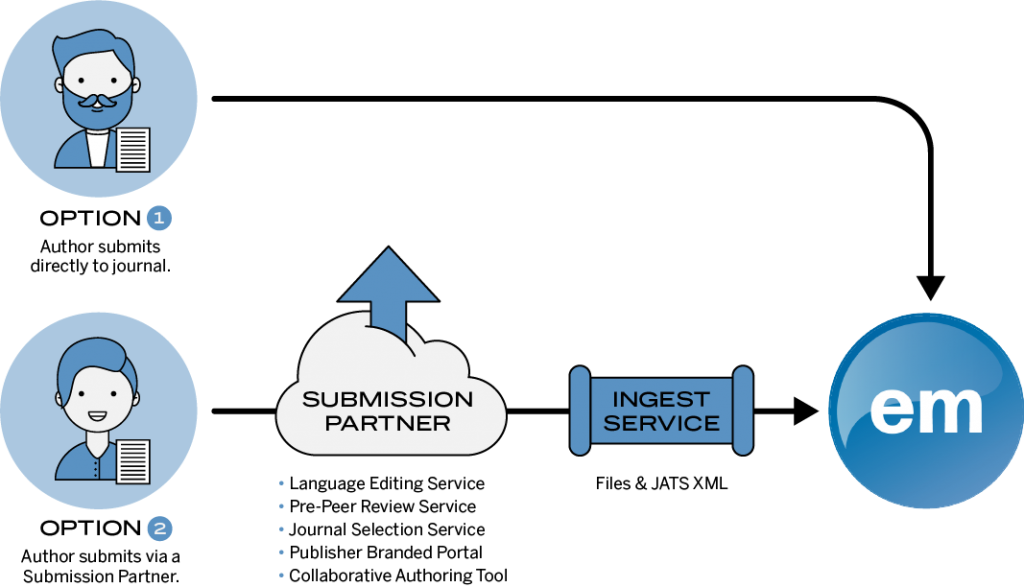 OPTION 1
Author submits directly to journal.

OPTION 2
Author submits via a Submission Partner.

SUBMISSION PARTNER

• Language Editing Service
• Pre-Peer Review Service
• Journal Selection Service
• Publisher Branded Portal
• Collaborative Authoring Tool

INGEST SERVICE

Files & JATS XML

em