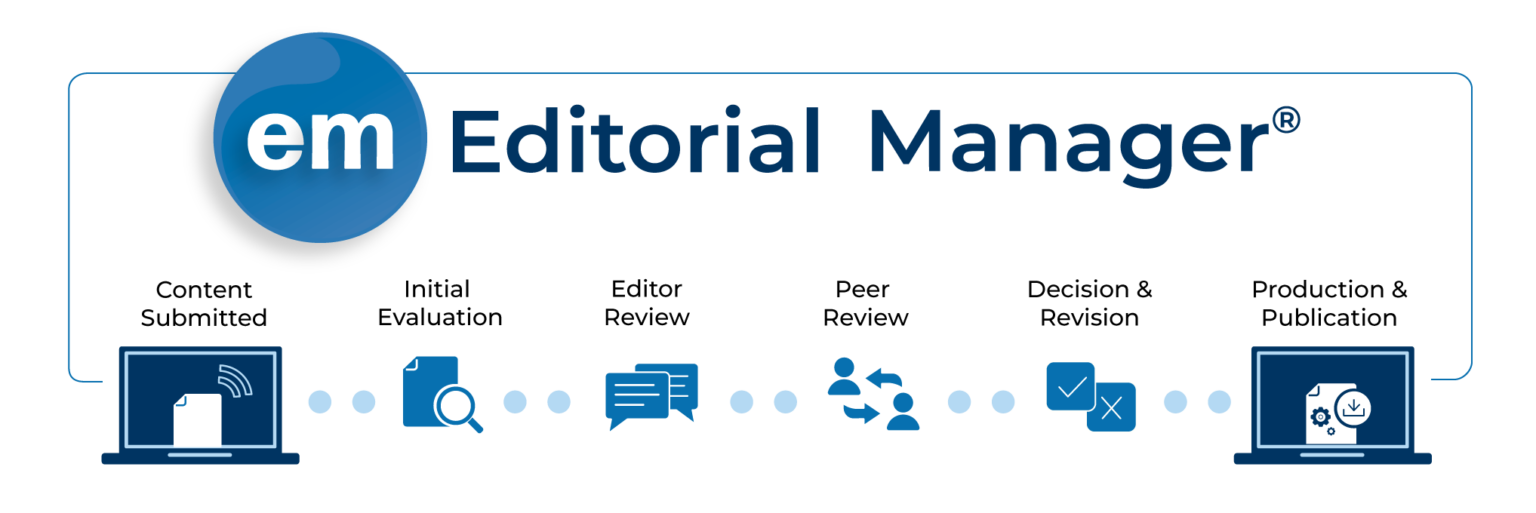 em Editorial Manager®

Content Submitted

Initial Evaluation

Editor Review

Peer Review

Decision & Revision

Production & Publication