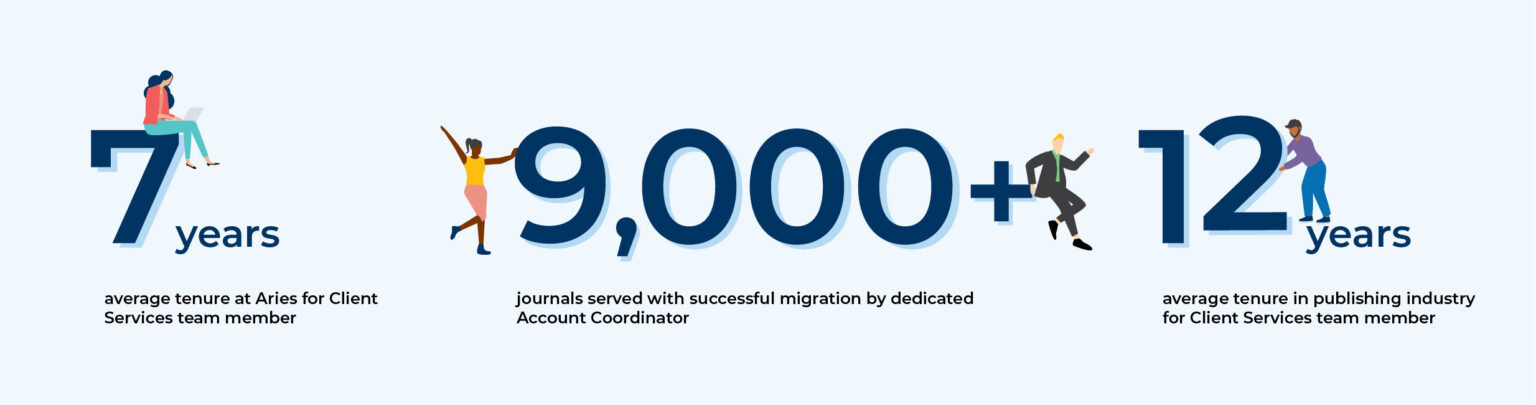 7 years

average tenure at Aries for Client Services team member

9,000+

journals served with successful migration by dedicated Account Coordinator

12 years

average tenure in publishing industry for Client Services team member