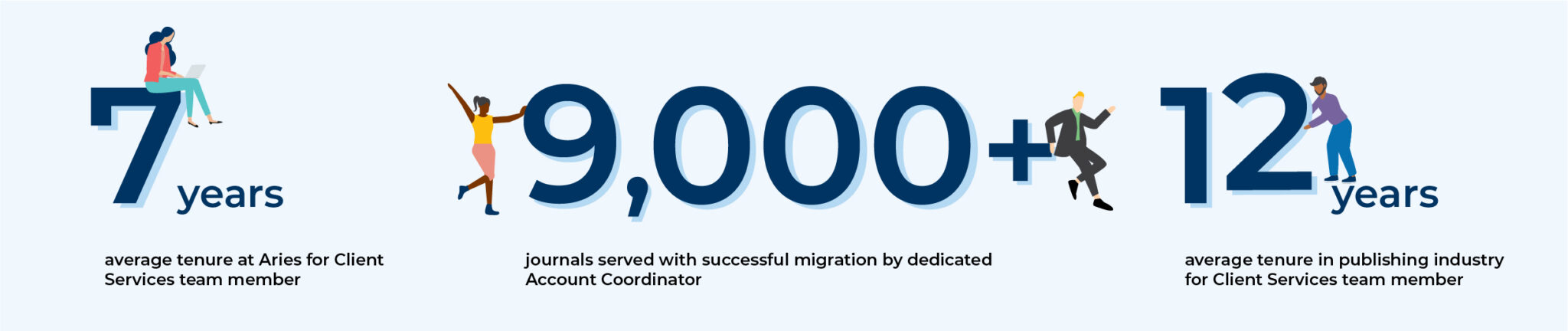 7 years

average tenure at Aries for Client Services team member

9,000+

journals served with successful migration by dedicated Account Coordinator

12 years

average tenure in publishing industry for Client Services team member