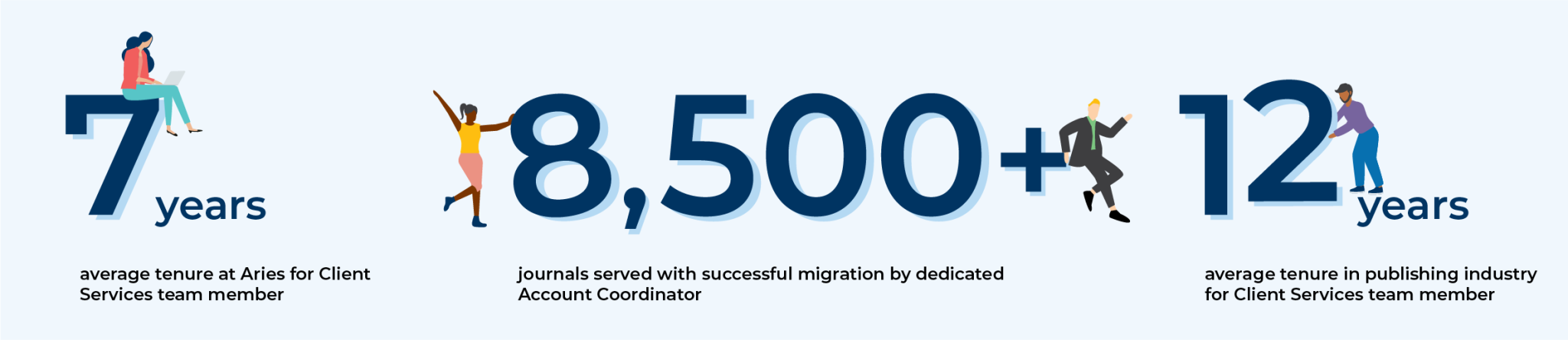 7 years

average tenure at Aries for Client Services team member

8,500+

journals served with successful migration by dedicated Account Coordinator

12 years

average tenure in publishing industry for Client Services team member