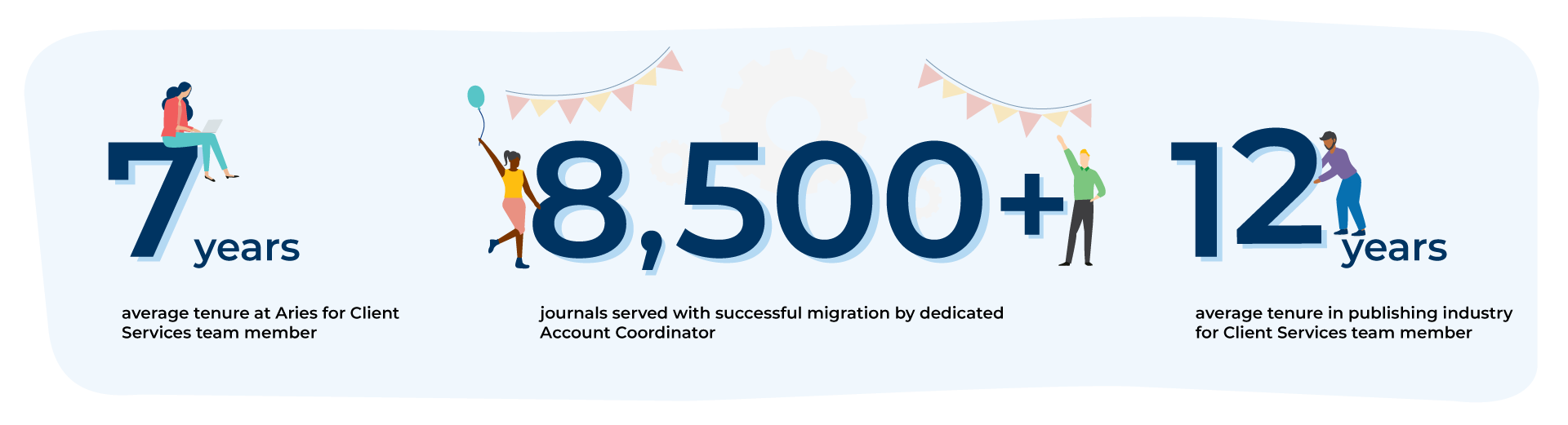 7 years

average tenure at Aries for Client Services team member

8,500+

journals served with successful migration by dedicated Account Coordinator

12 years

average tenure in publishing industry for Client Services team member