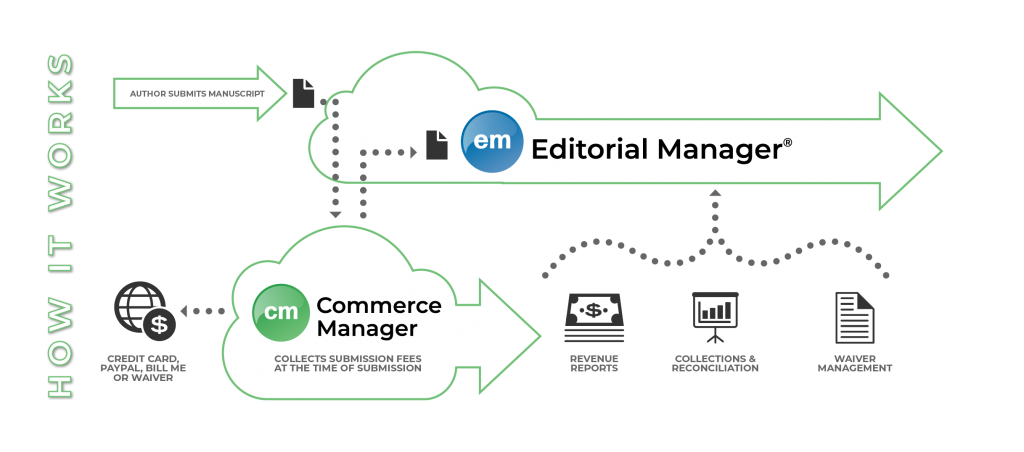 HOW IT WORKS

AUTHOR SUBMITS MANUSCRIPT

em Editorial Manager®

cm Commerce Manager

COLLECTS SUBMISSION FEES AT THE TIME OF SUBMISSION

CREDIT CARD, PAYPAL, BILL ME OR WAIVER

$

REVENUE REPORTS

COLLECTIONS & RECONCILIATION

WAIVER MANAGEMENT